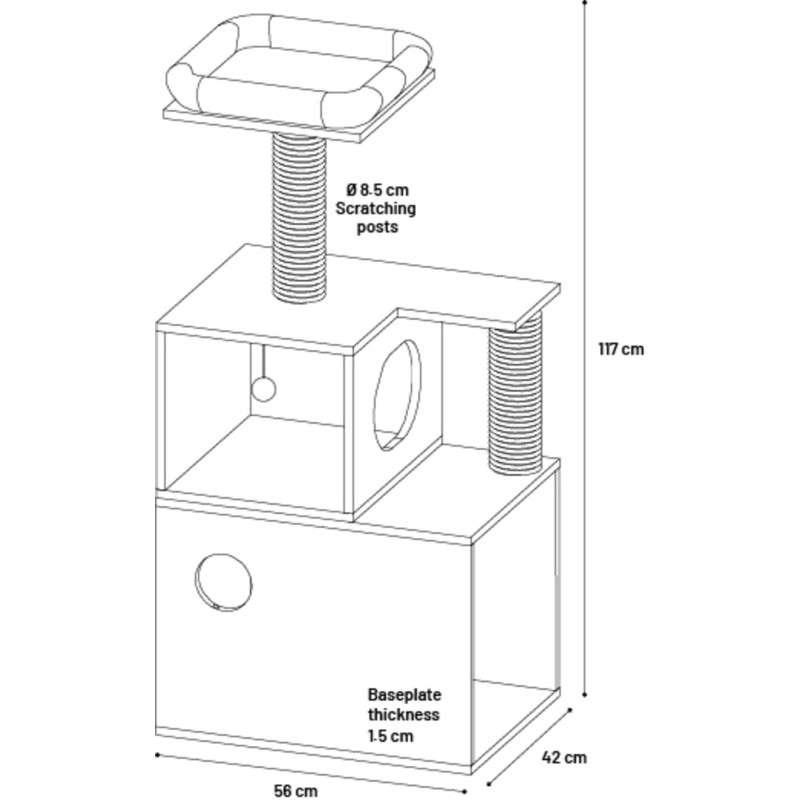 Ø 8.5 cm
Scratching posts

117 cm

Baseplate thickness 1.5 cm

42 cm

56 cm